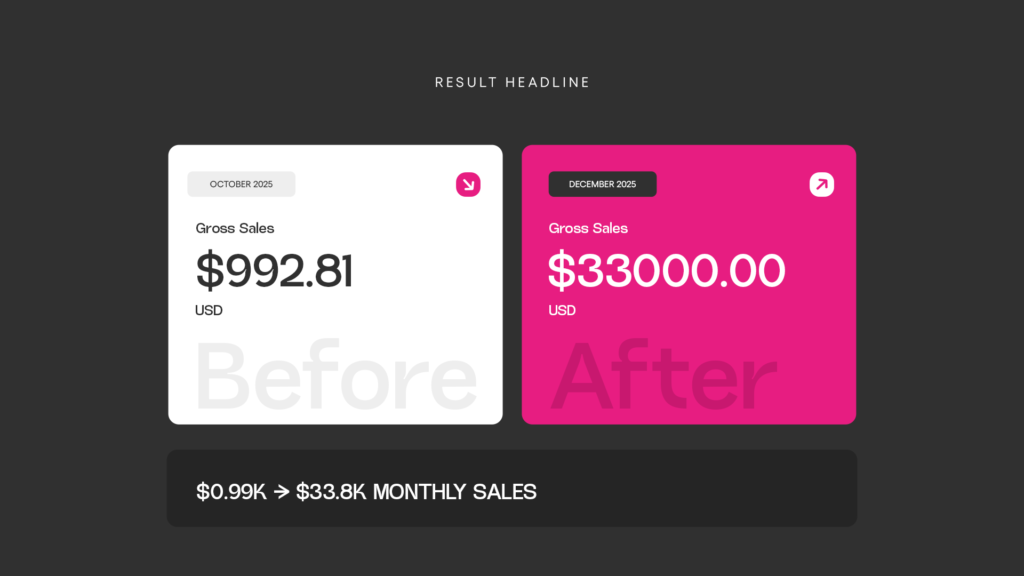 RESULT HEADLINE

OCTOBER 2025

Gross Sales

$992.81

USD

Before

DECEMBER 2025

Gross Sales

$33000.00

USD

After

$0.99K → $33.8K MONTHLY SALES